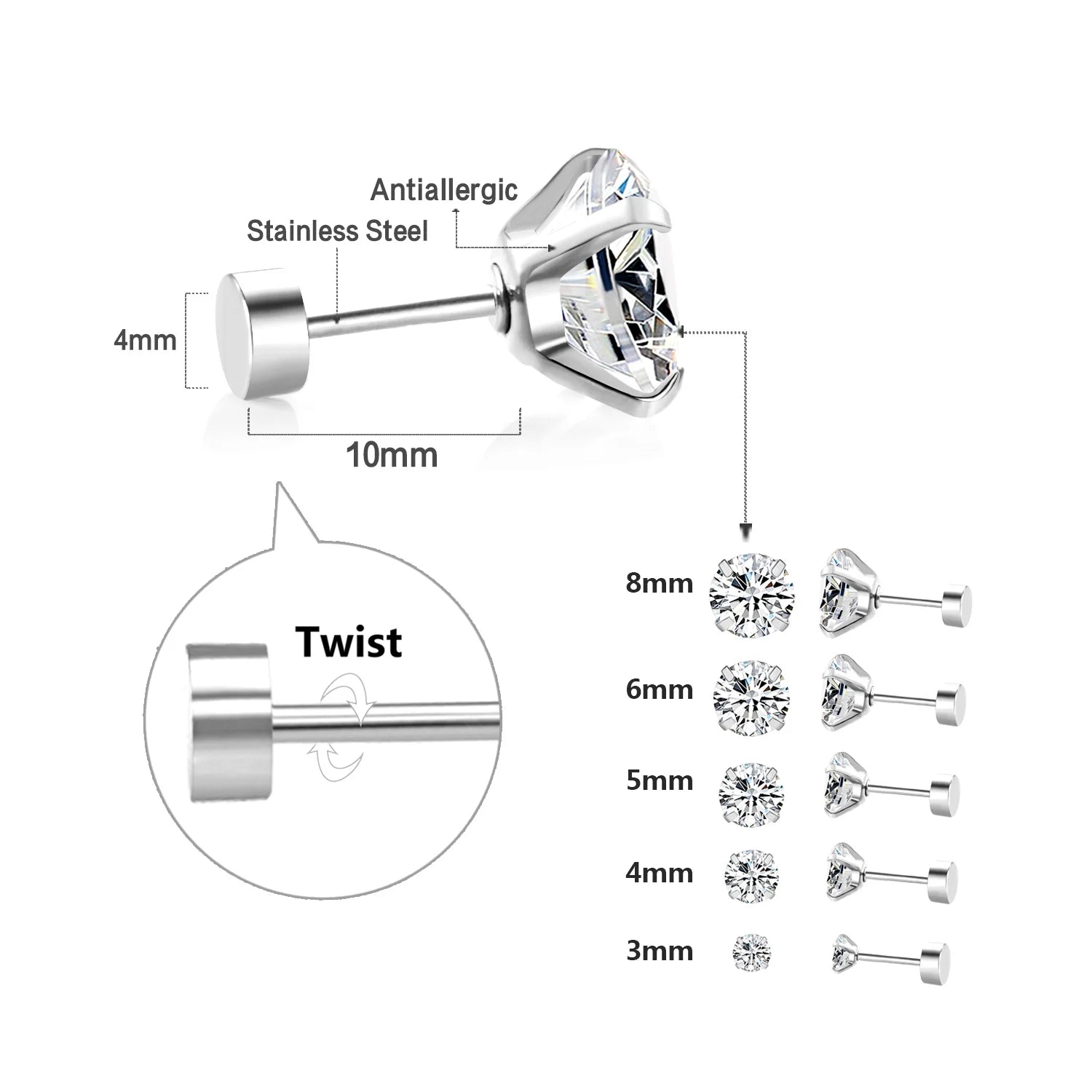 Antiallergic

Stainless Steel

4mm

10mm

Twist

8mm

6mm

5mm

4mm

3mm